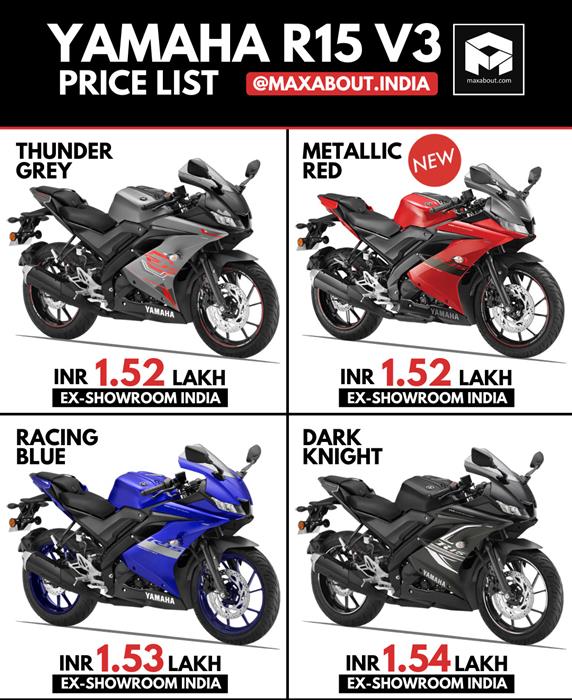 YAMAHA R15 V3
PRICE LIST
@MAXABOUT.INDIA

maxabout.com

THUNDER GREY

YAMAHA

INR 1.52 LAKH
EX-SHOWROOM INDIA

METALLIC RED

NEW

YAMAHA

INR 1.52 LAKH
EX-SHOWROOM INDIA

RACING BLUE

YAMAHA

INR 1.53 LAKH
EX-SHOWROOM INDIA

DARK KNIGHT

YAMAHA

INR 1.54 LAKH
EX-SHOWROOM INDIA